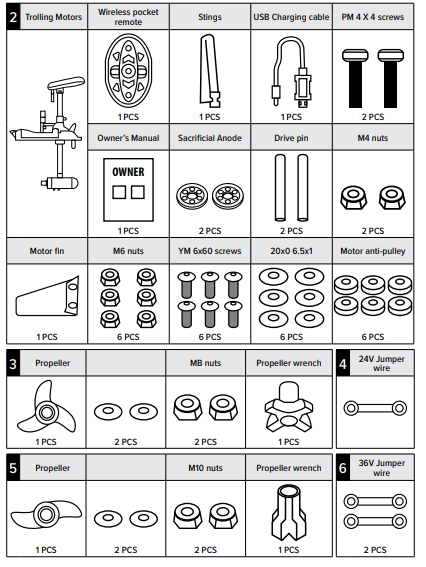 | 2 Trolling Motors | Wireless pocket remote | Stings | USB Charging cable | PM 4 X 4 screws |
|---|---|---|---|---|
| | 1 PCS | 1 PCS | 1 PCS | 2 PCS |
| | Owner's Manual | Sacrificial Anode | Drive pin | M4 nuts |
| | OWNER 1 PCS | 2 PCS | 2 PCS | 2 PCS |
| Motor fin | M6 nuts | YM 6x60 screws | 20x0 6.5x1 | Motor anti-pulley |
| 1 PCS | 6 PCS | 6 PCS | 6 PCS | 6 PCS |

| 3 Propeller | | MB nuts | Propeller wrench |
|---|---|---|---|
| 1 PCS | 2 PCS | 2 PCS | 1 PCS |

| 4 24V Jumper wire |
|---|
| |

| 5 Propeller | | M10 nuts | Propeller wrench |
|---|---|---|---|
| 1 PCS | 2 PCS | 2 PCS | 1 PCS |

| 6 36V Jumper wire |
|---|
| 2 PCS |